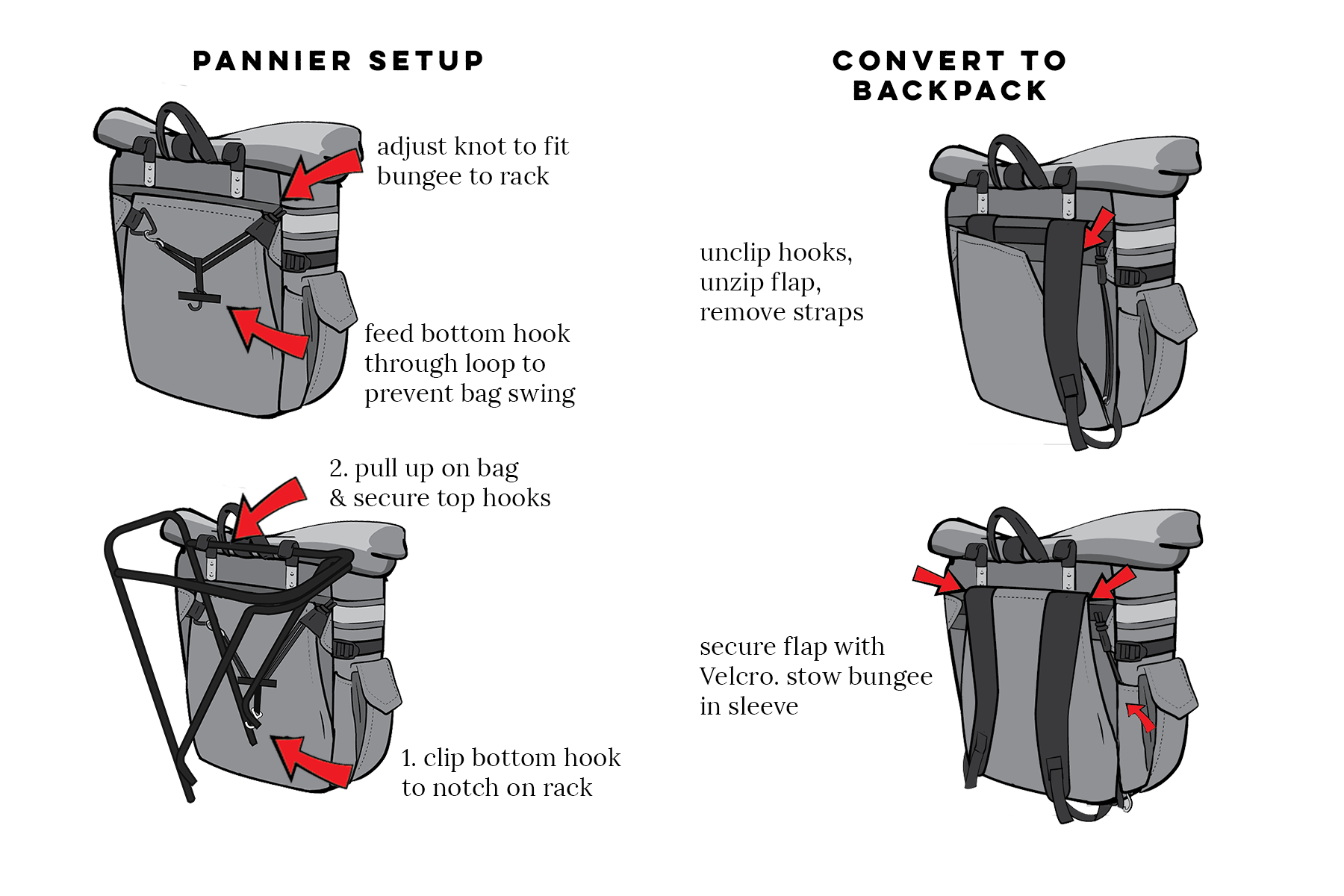 PANNIER SETUP

adjust knot to fit bungee to rack

feed bottom hook through loop to prevent bag swing

2. pull up on bag & secure top hooks

1. clip bottom hook to notch on rack

CONVERT TO BACKPACK

unclip hooks, unzip flap, remove straps

secure flap with Velcro. stow bungee in sleeve